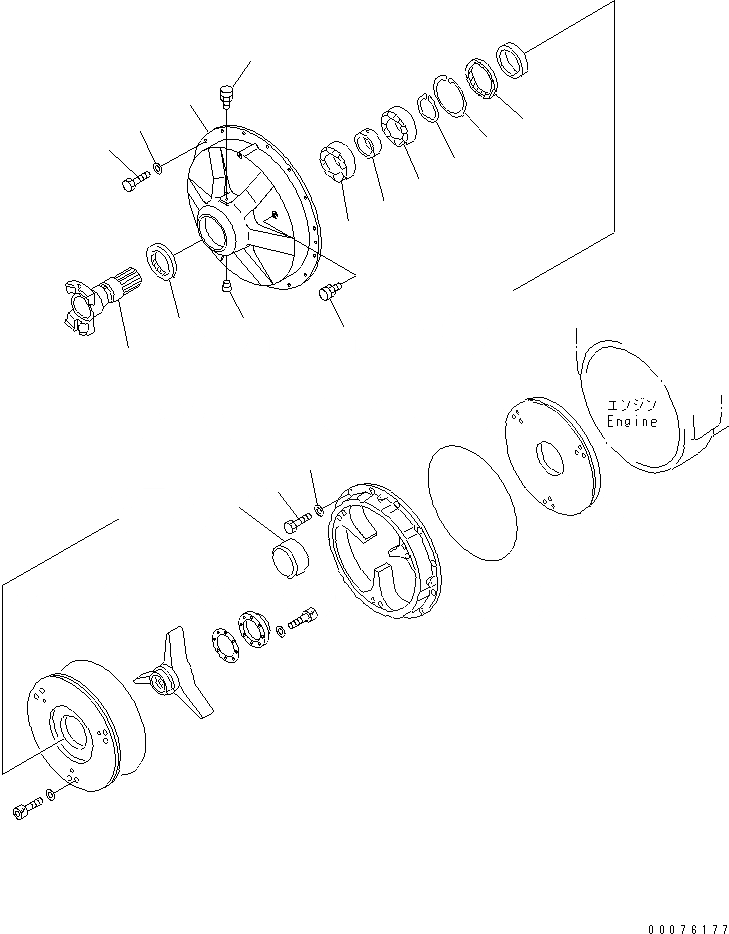 エンジン
Engine

00076177