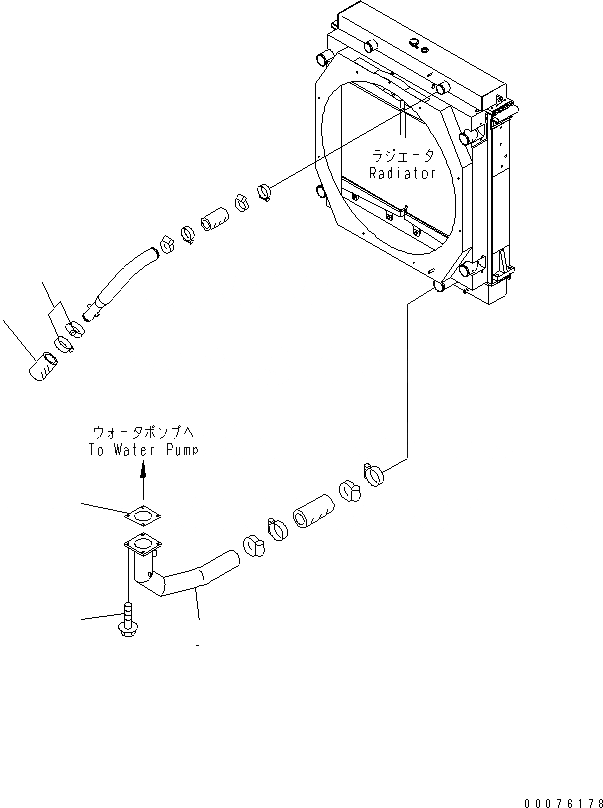 ラジエータ
Radiator

ウォータポンプへ
To Water Pump

00076178