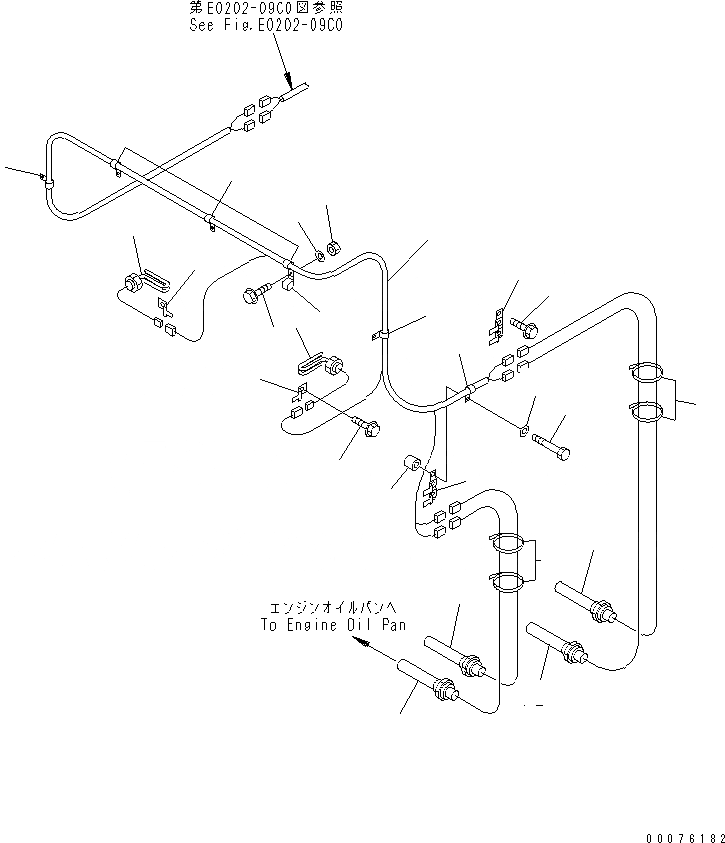 第E0202-09C0図参照
See Fig.E0202-09C0

エンジンオイルパンへ
To Engine Oil Pan

00076182