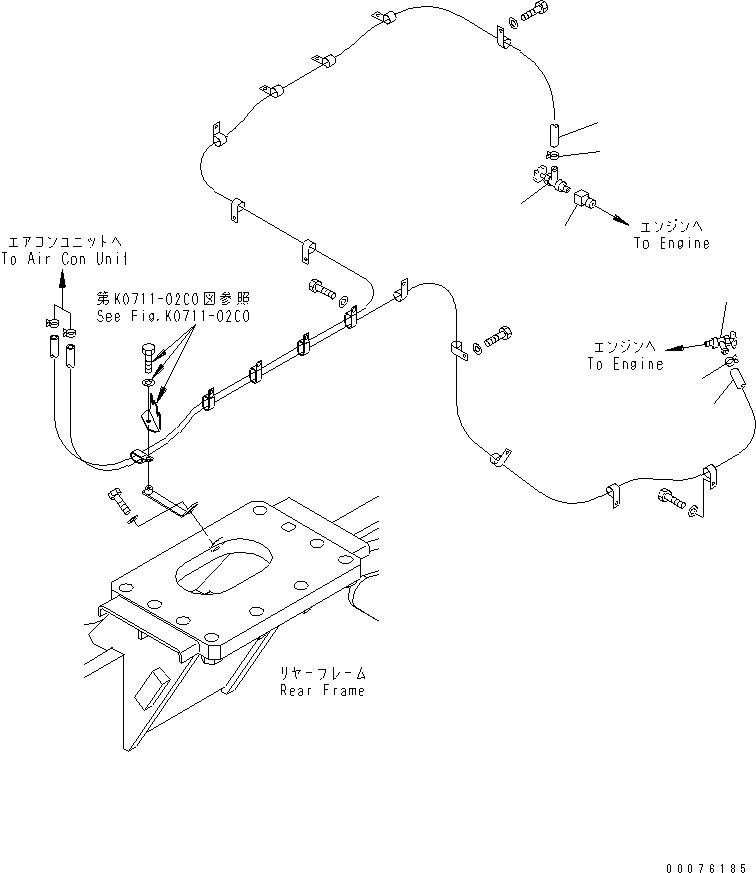 エアコンユニットへ
To Air Con Unit

第K0711-02C0図参照
See Fig.K0711-02C0

エンジンへ
To Engine

エンジンへ
To Engine

リヤーフレーム
Rear Frame

00076185