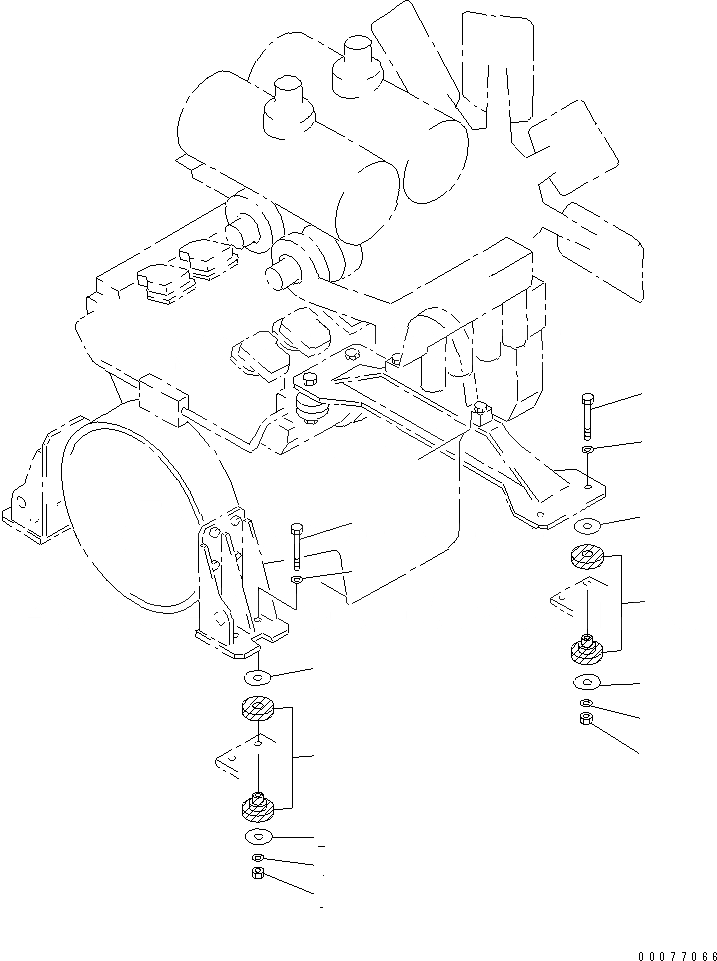 00077066