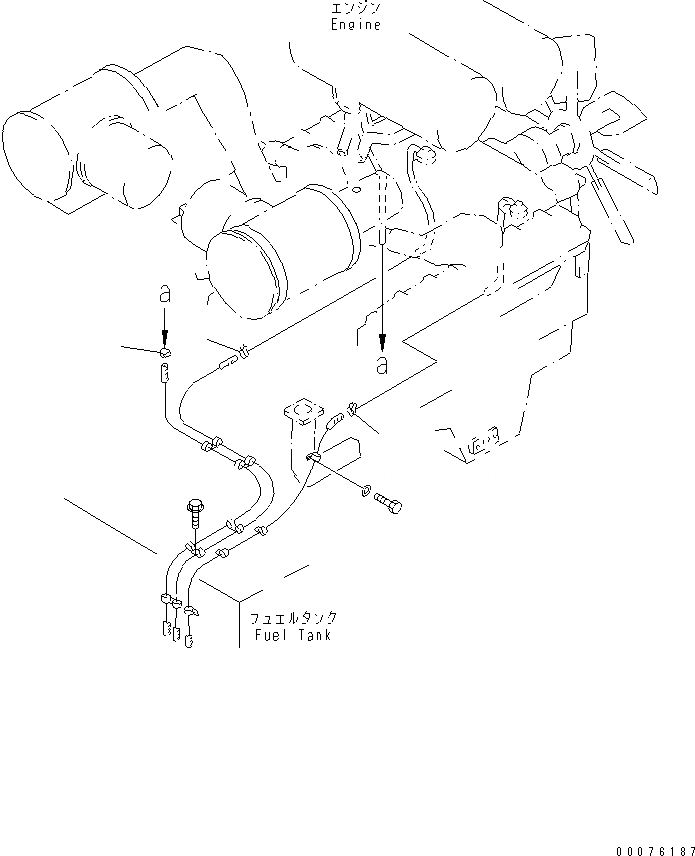 エンジン
Engine

a

a

フュエルタンク
Fuel Tank

00076187