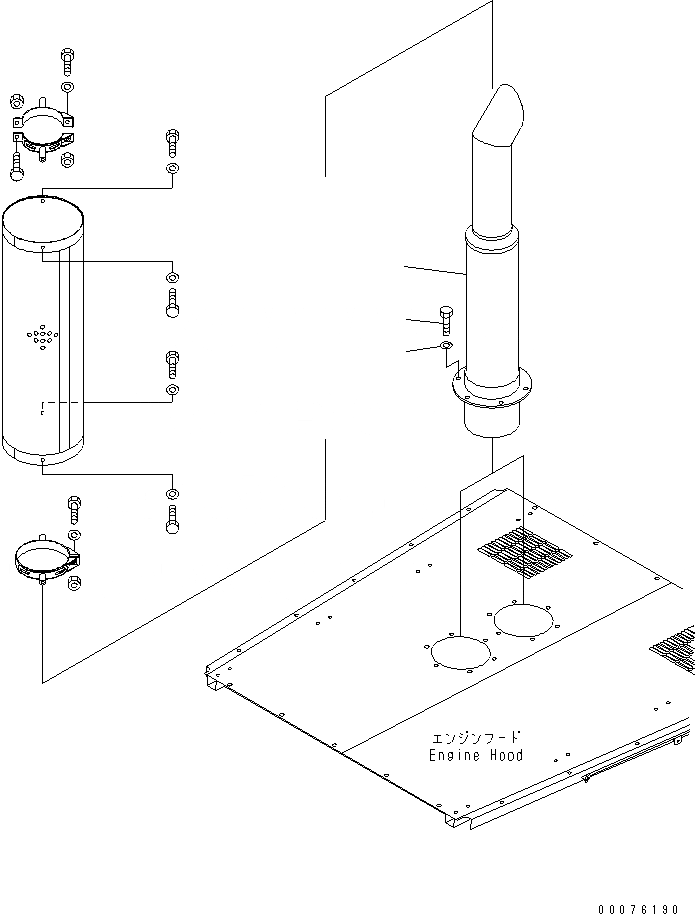 エンジンフード
Engine Hood

00076190