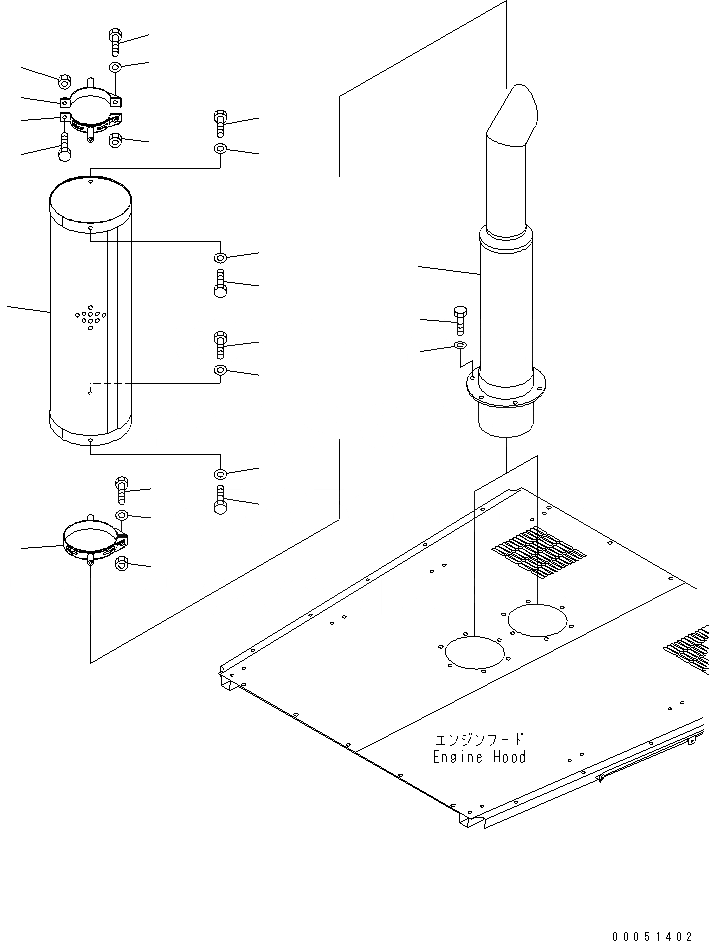 エンジンフード
Engine Hood

00051402