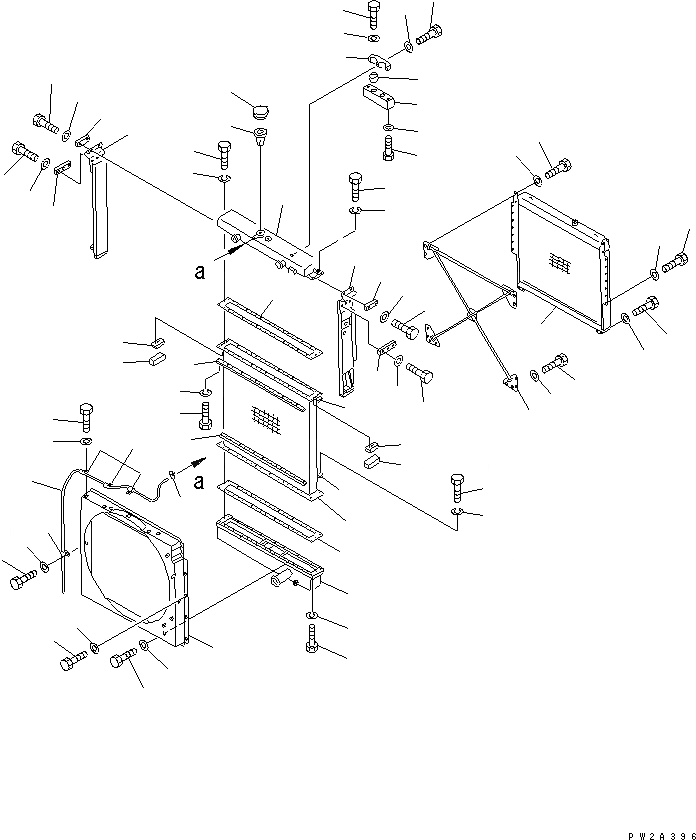 a

a

PW2A396