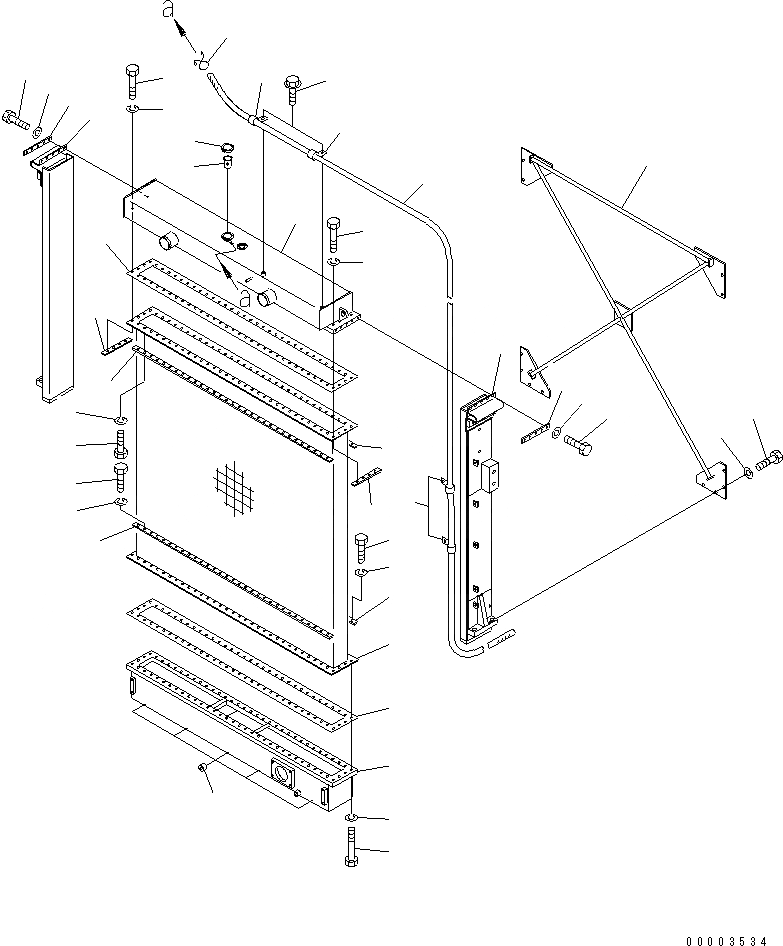 a
a
00003534