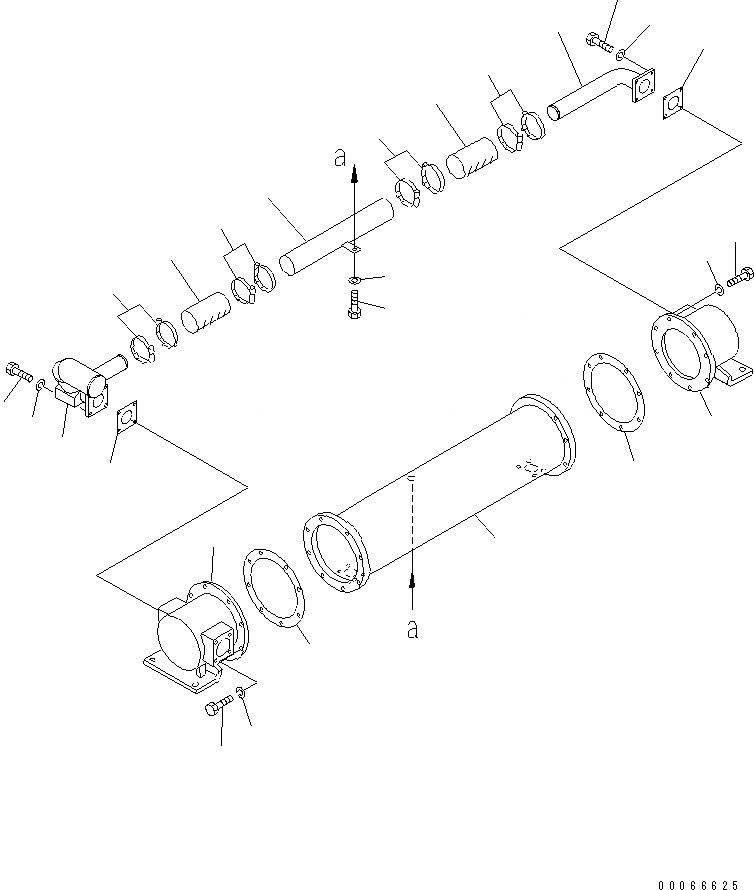 a

a

00066625