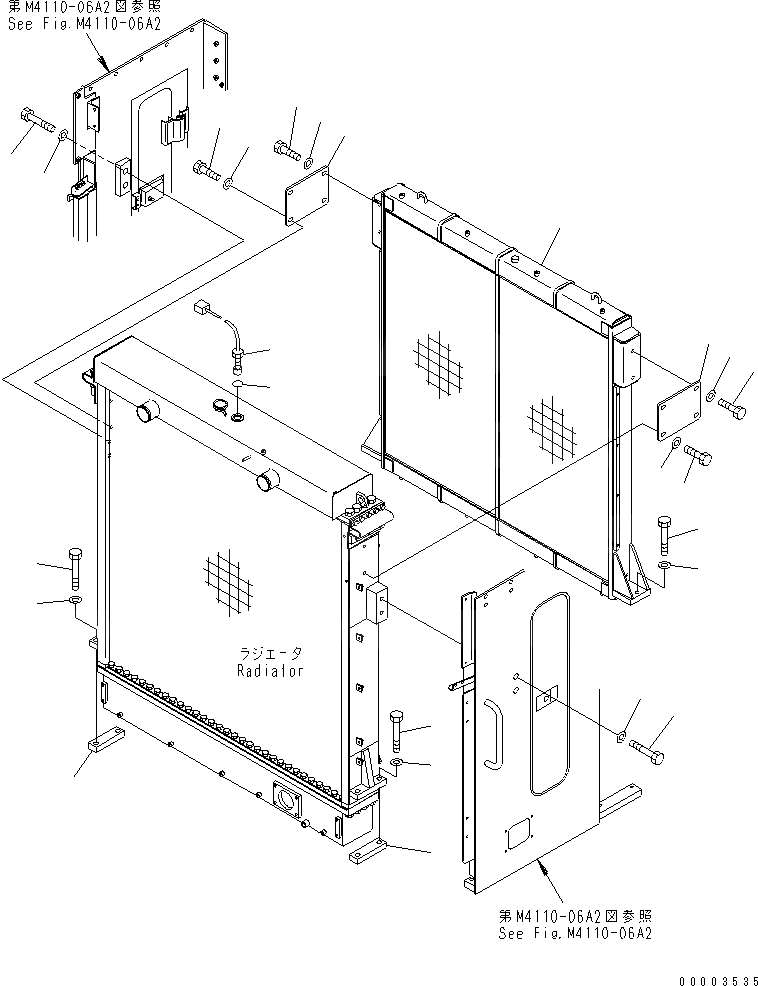 第M4110-06A2図参照
See Fig.M4110-06A2

ラジエータ
Radiator

第M4110-06A2図参照
See Fig.M4110-06A2

00003535