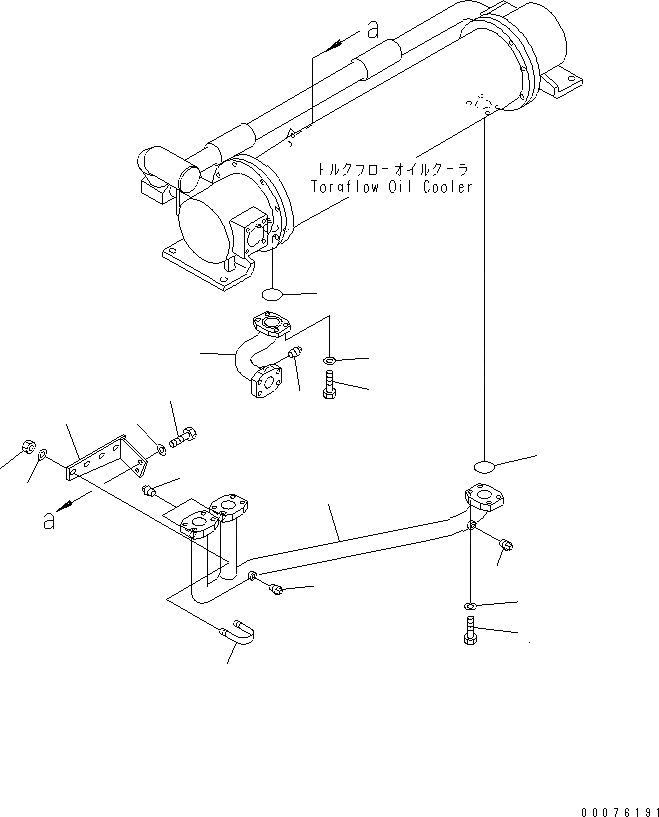 a

トルクフローオイルクーラ
Torqflow Oil Cooler

a

00076191