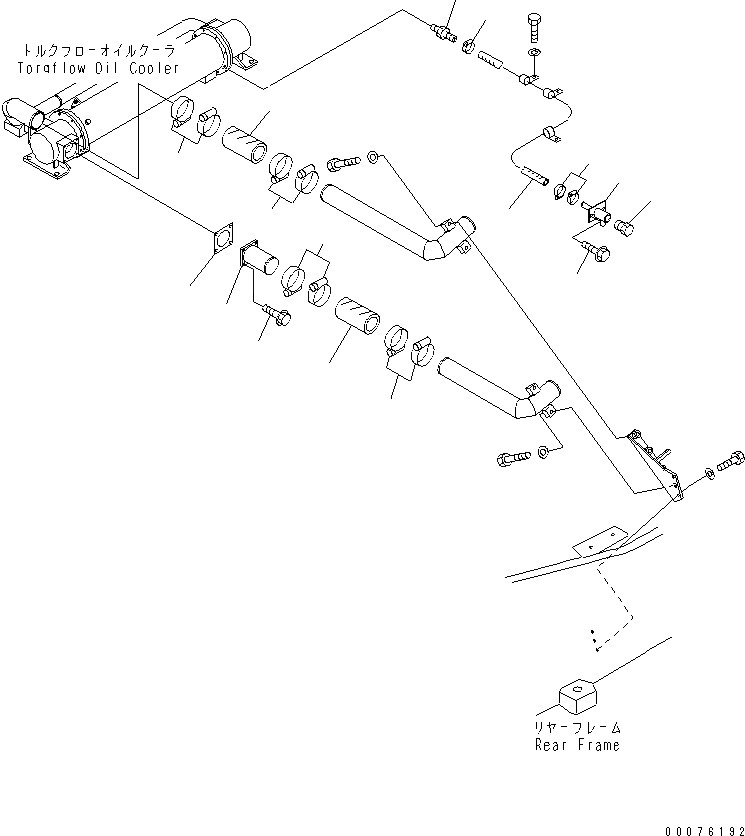 トルクフローオイルクーラ
Torqflow Oil Cooler

リヤーフレーム
Rear Frame

00076192