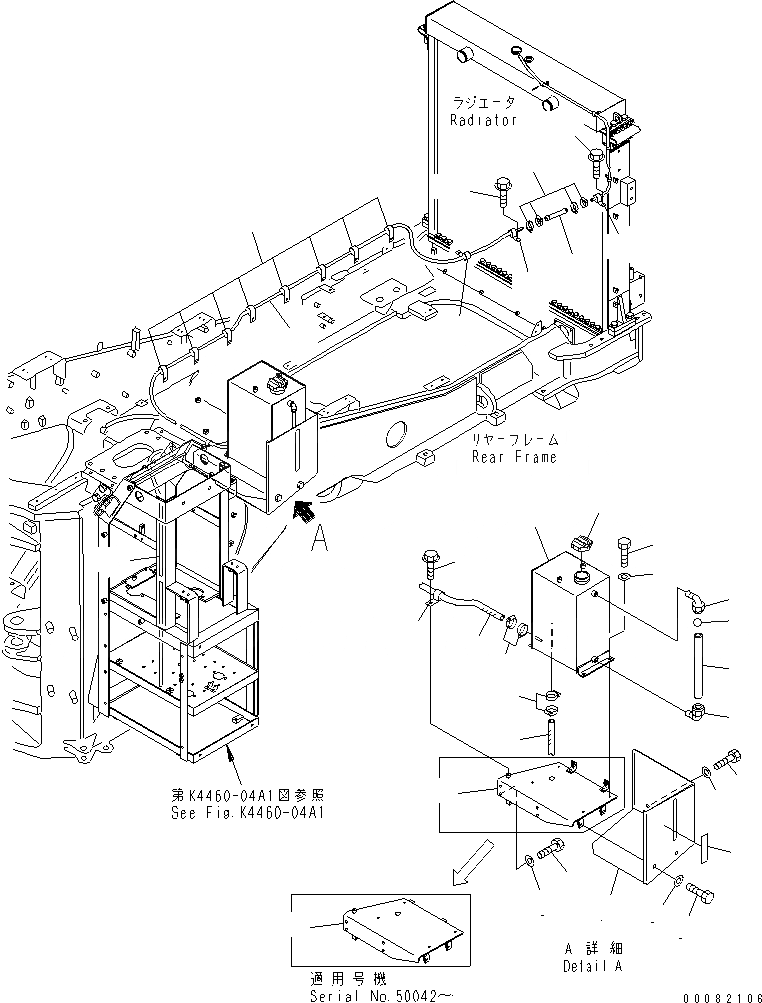 ラジエータ
Radiator

リヤーフレーム
Rear Frame

A

第K4460-04A1図参照
See Fig.K4460-04A1

A 詳細
Detail A

適用号機
Serial No.50042～

00082106