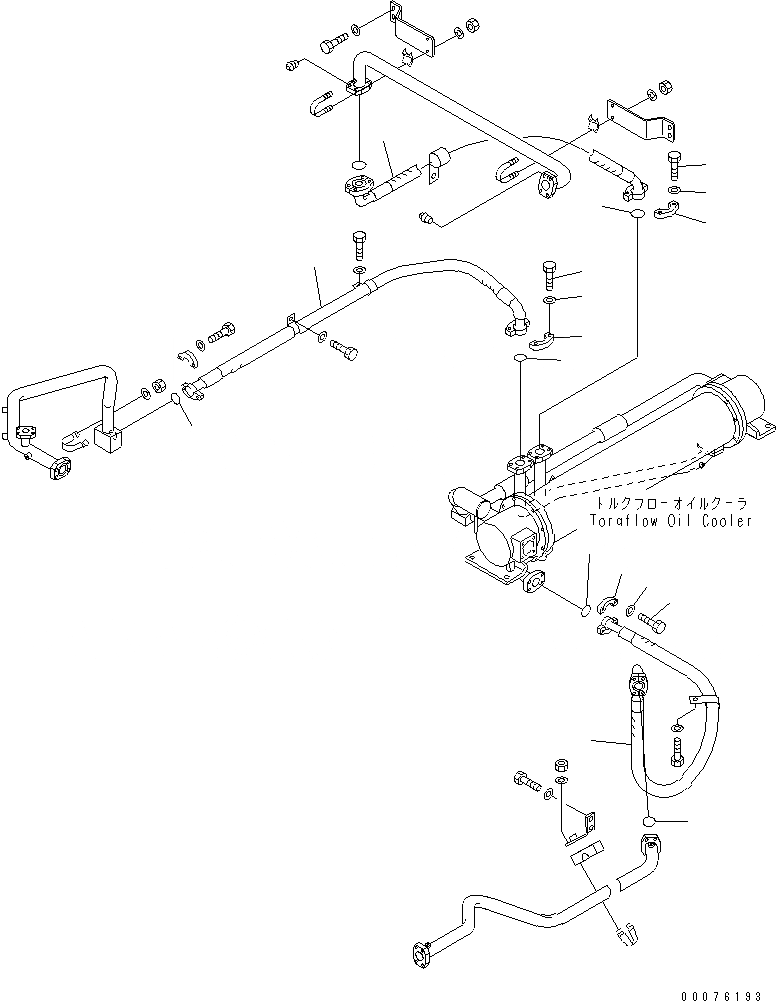 トルクフローオイルクーラ
Torqflow Oil Cooler

00076193