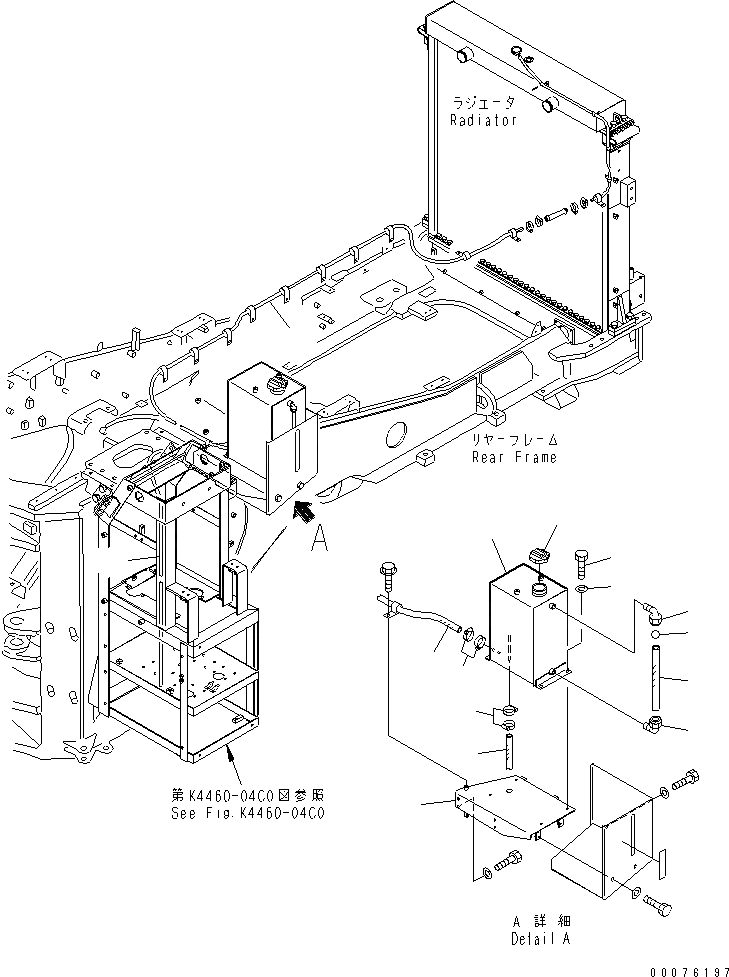 ラジエータ
Radiator

リヤーフレーム
Rear Frame

A

第K4460-04C0図参照
See Fig.K4460-04C0

A 詳細
Detail A

00076197