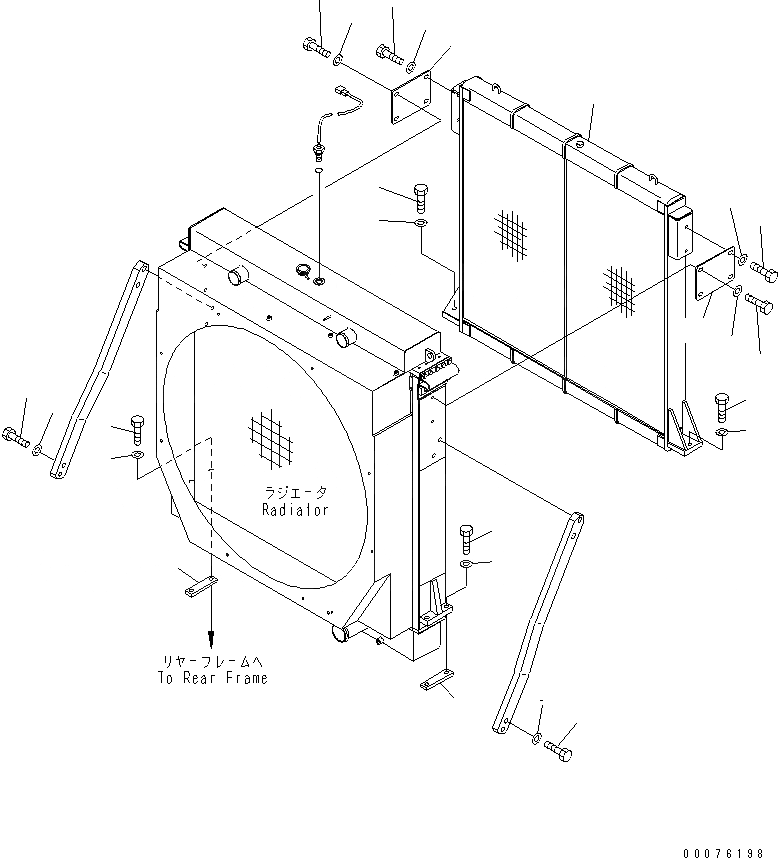 ラジエータ
Radiator

リヤーフレームへ
To Rear Frame

00076198