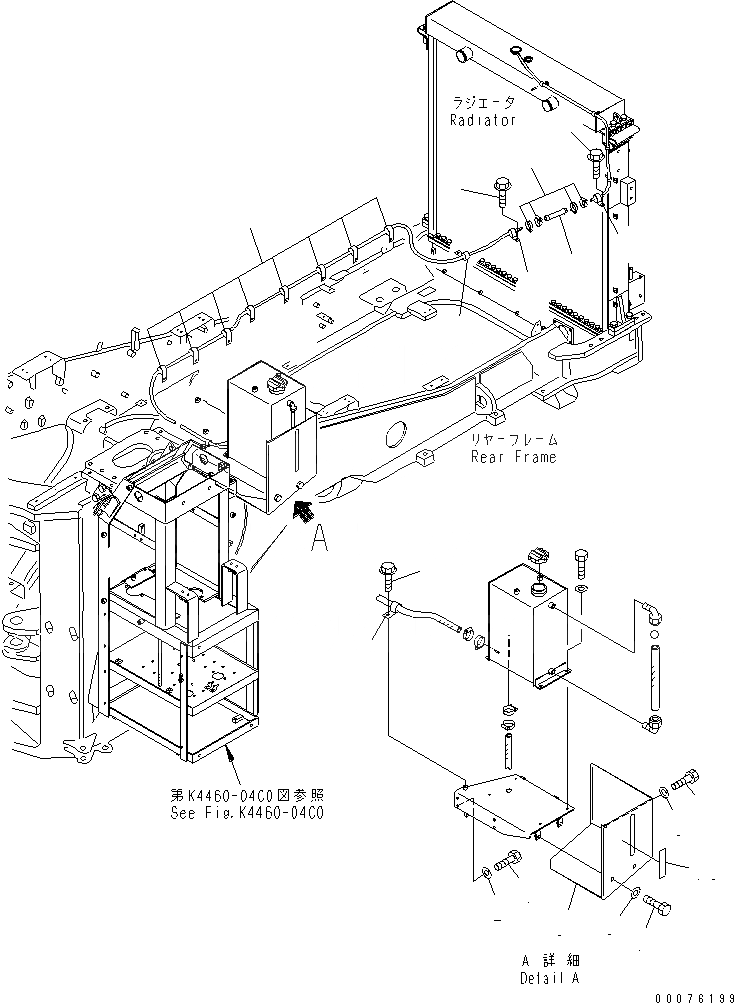 ラジエータ
Radiator

リヤーフレーム
Rear Frame

A

第K4460-04C0図参照
See Fig.K4460-04C0

A 詳細
Detail A

00076199