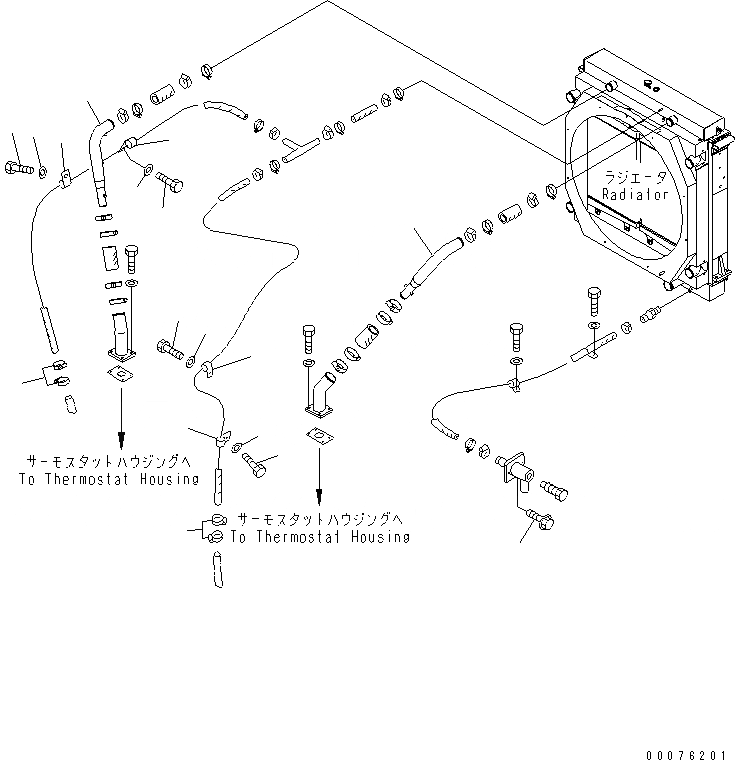 ラジエータ
Radiator

サーモスタットハウジングへ
To Thermostat Housing

サーモスタットハウジングへ
To Thermostat Housing

00076201