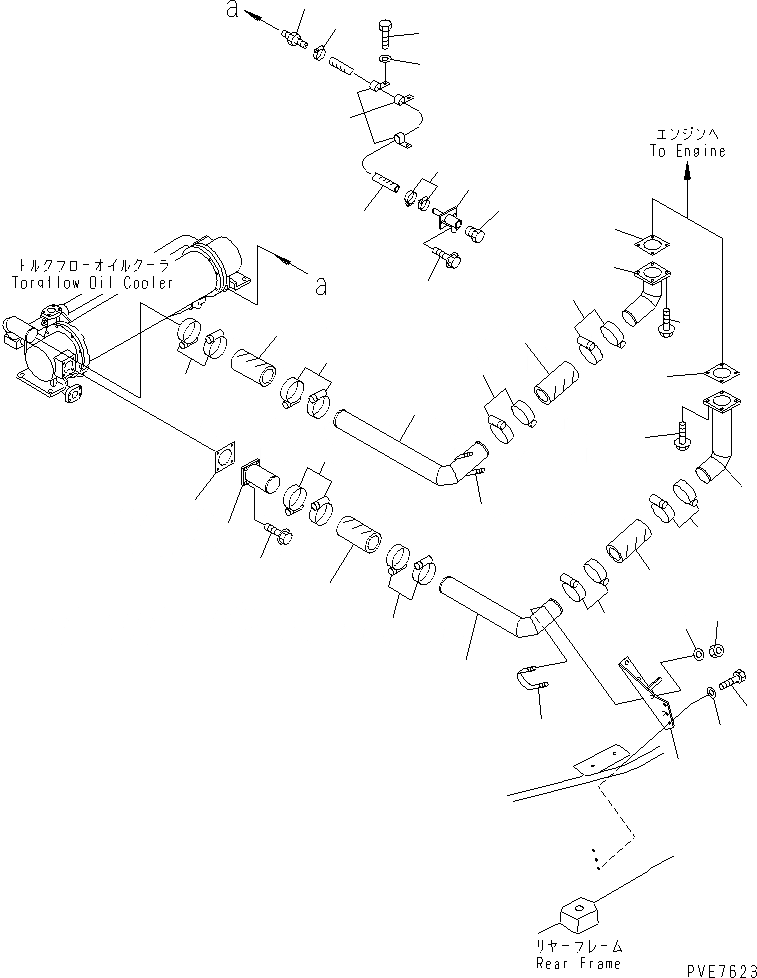 a

エンジンへ
To Engine

トルクフローオイルクーラ
Torqflow Oil Cooler

a

リヤーフレーム
Rear Frame

PVE7623