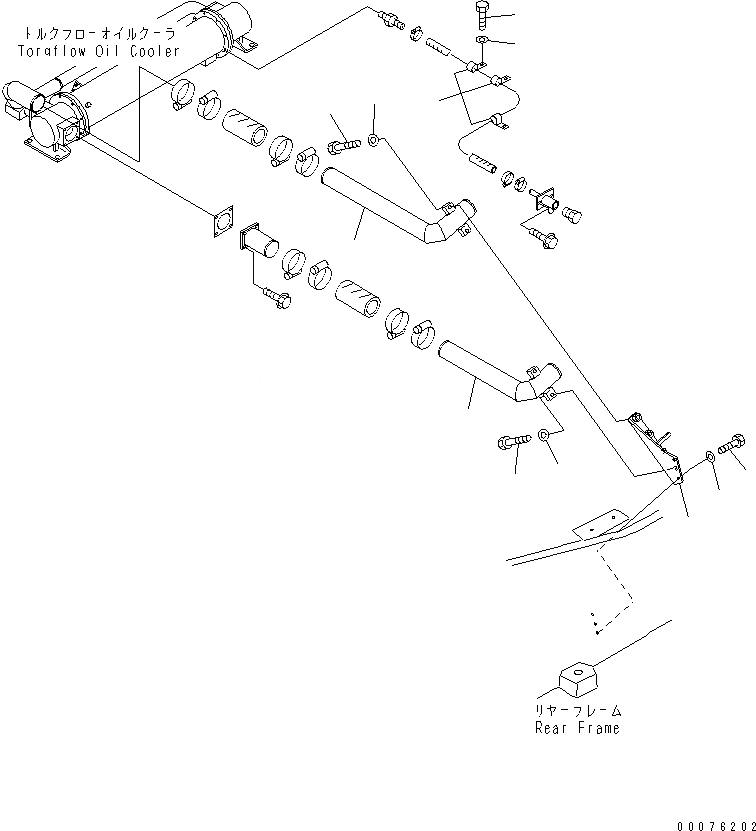 トルクフローオイルクーラ
Torqflow Oil Cooler

リヤーフレーム
Rear Frame

00076202