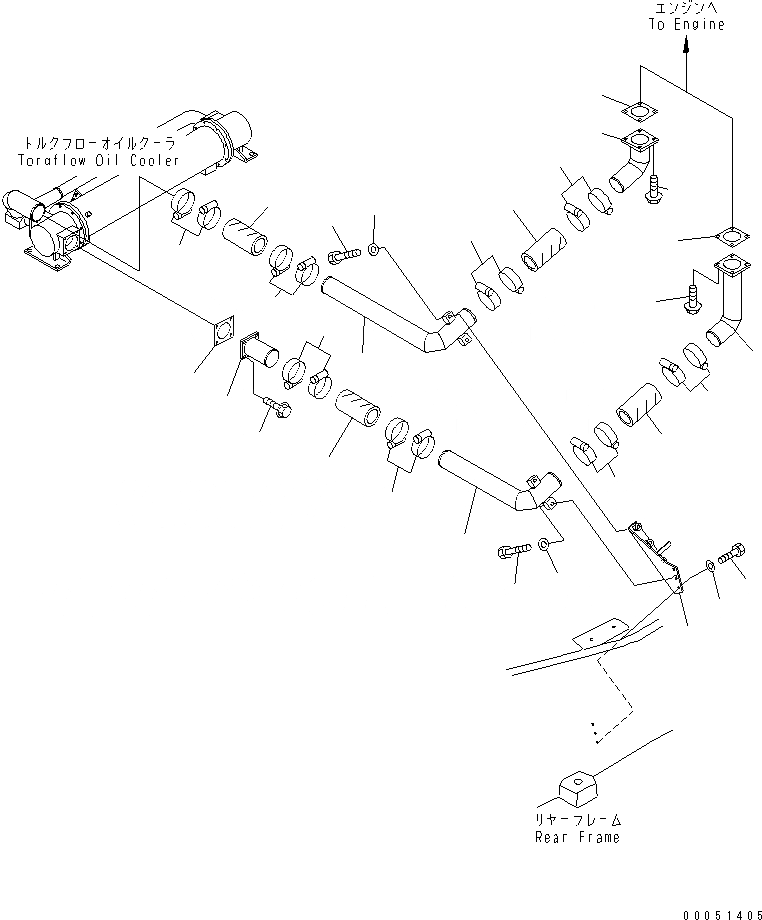 エンジンへ
To Engine

トルクフローオイルクーラ
Torqflow Oil Cooler

リヤーフレーム
Rear Frame

00051405