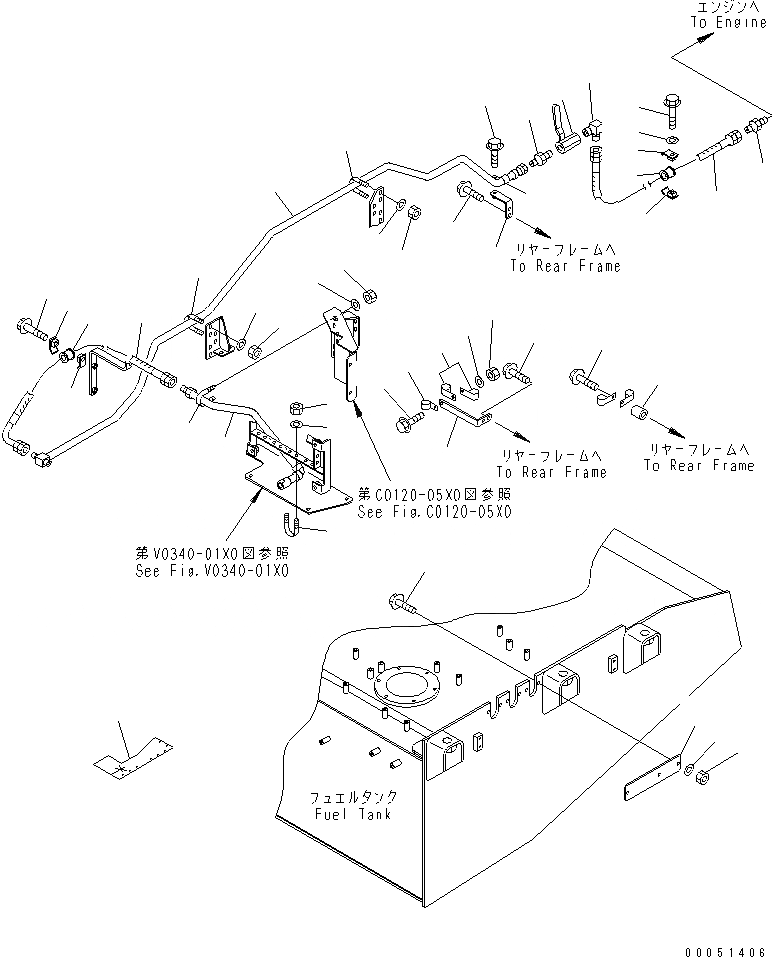 エンジンへ
To Engine

リヤーフレームへ
To Rear Frame

リヤーフレームへ
To Rear Frame

リヤーフレームへ
To Rear Frame

第C0120-05X0図参照
See Fig.C0120-05X0

第V0340-01X0図参照
See Fig.V0340-01X0

フュエルタンク
Fuel Tank

00051406