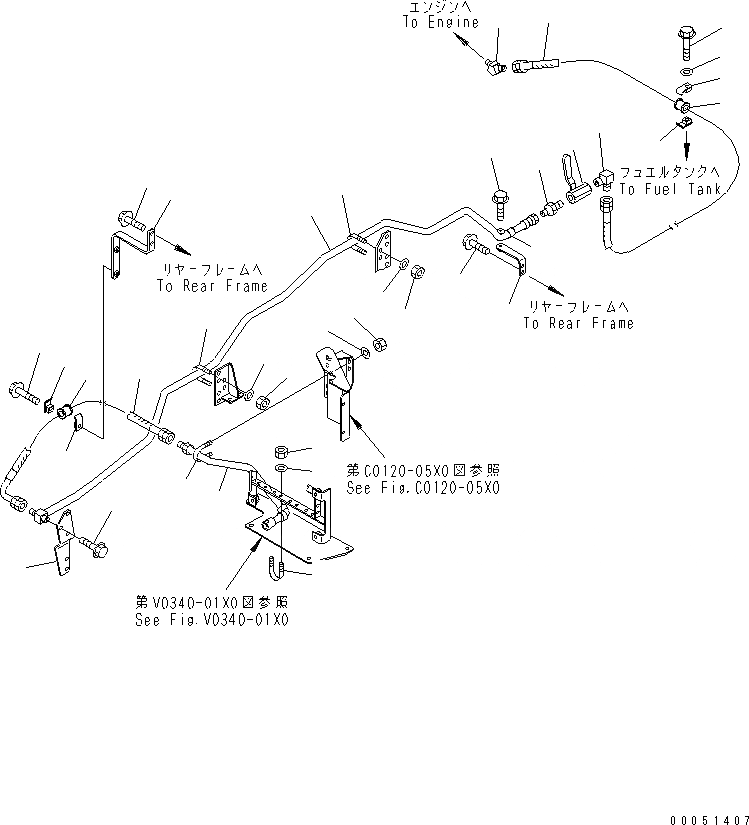 エンジンへ
To Engine

フュエルタンクへ
To Fuel Tank

リヤーフレームへ
To Rear Frame

リヤーフレームへ
To Rear Frame

第C0120-05X0図参照
See Fig.C0120-05X0

第V0340-01X0図参照
See Fig.V0340-01X0

00051407