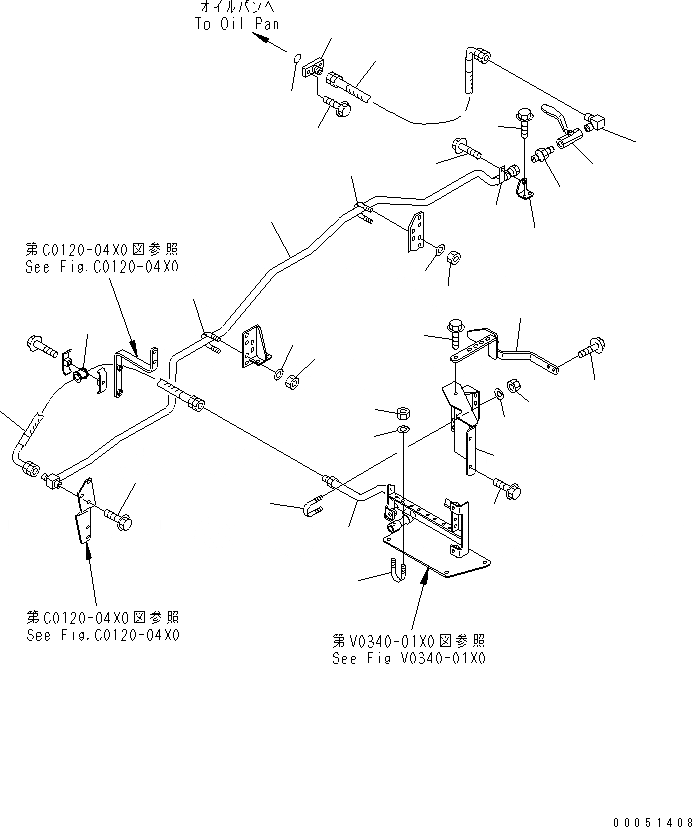 オイルパンへ
To Oil Pan

第C0120-04X0図参照
See Fig.C0120-04X0

第C0120-04X0図参照
See Fig.C0120-04X0

第V0340-01X0図参照
See Fig V0340-01X0

00051408