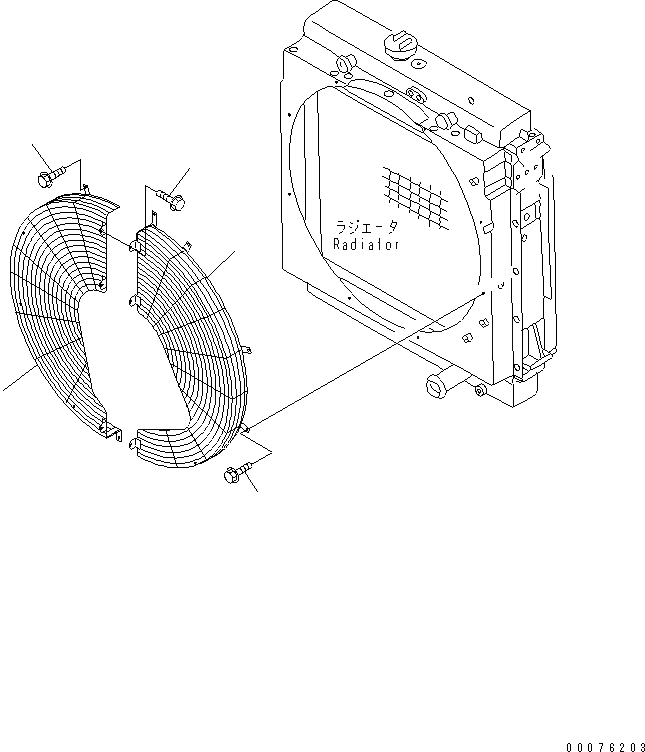 ラジエータ
Radiator

00076203