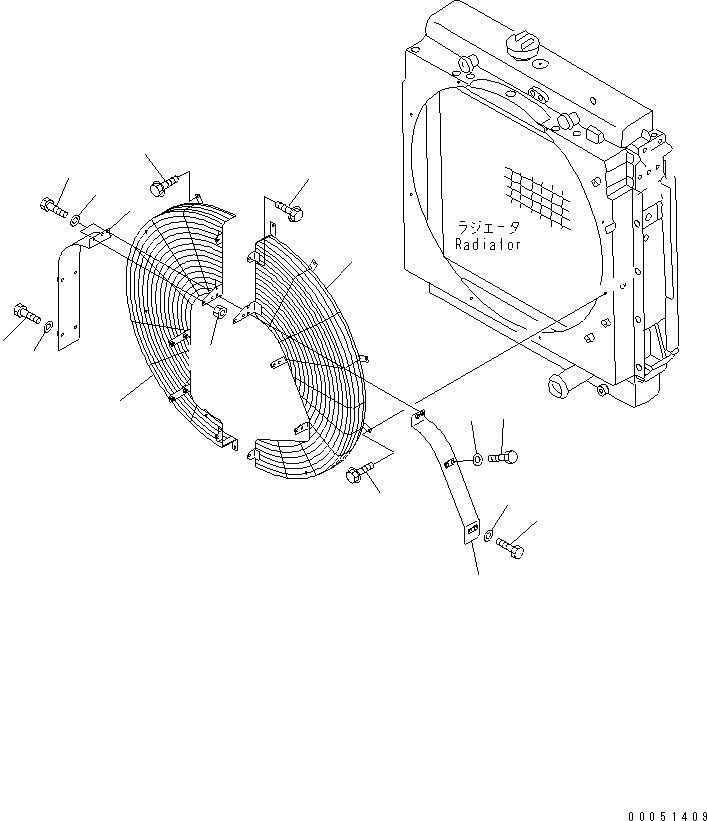 ラジエータ
Radiator

00051409