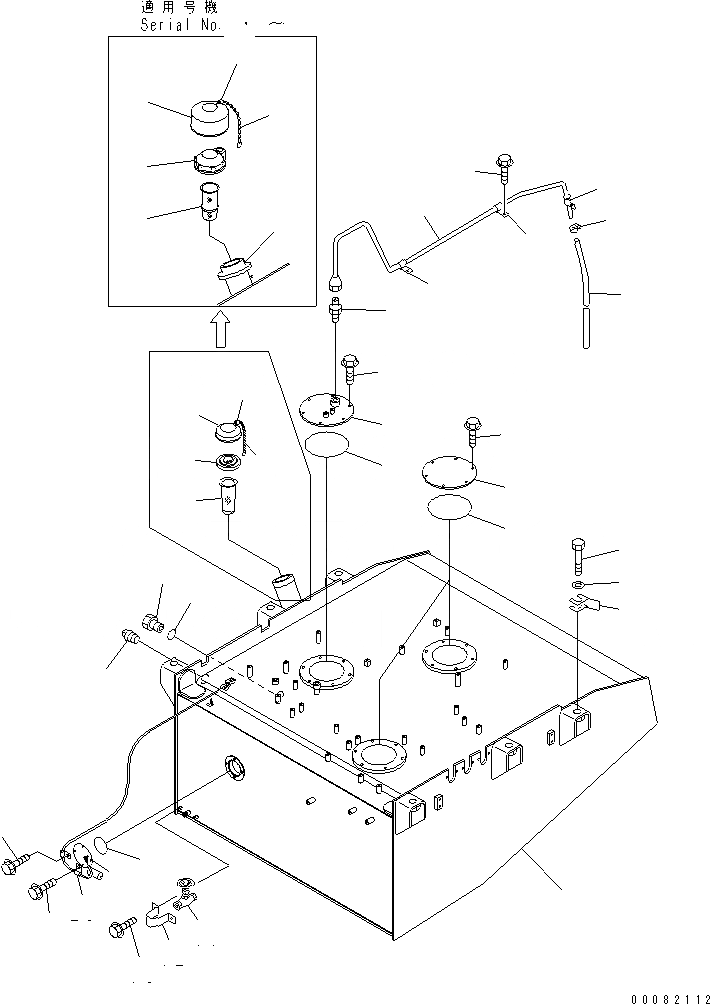 適用号機
Serial No. ・ ~

00082112