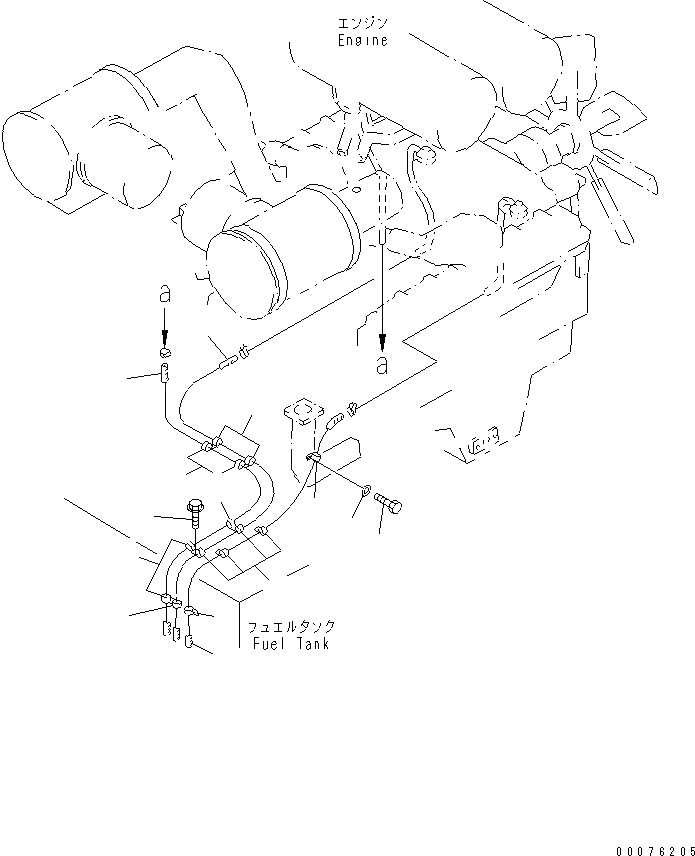 エンジン
Engine

a

a

フュエルタンク
Fuel Tank

00076205