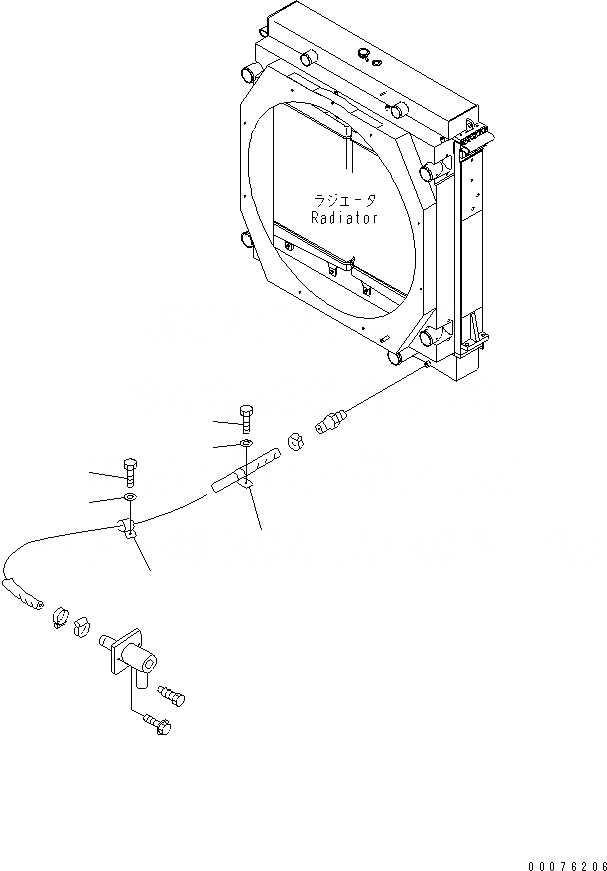 ラジエータ
Radiator

00076206