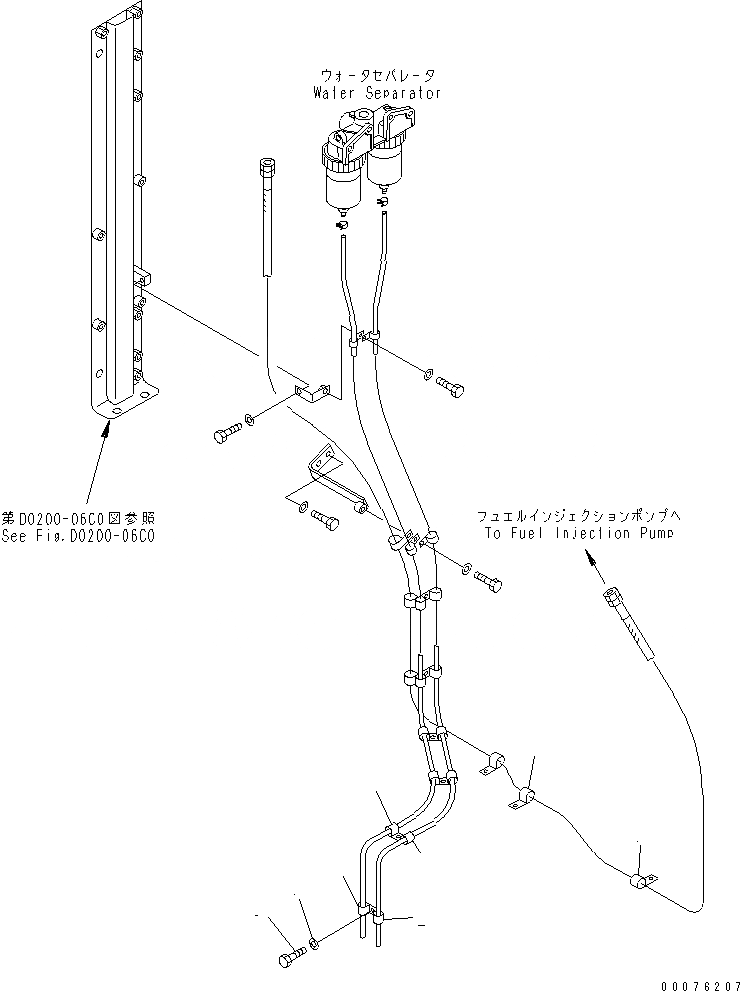 ウォータセパレータ
Water Separator

第D0200-06C0図参照
See Fig.D0200-06C0

フュエルインジェクションポンプへ
To Fuel Injection Pump

00076207