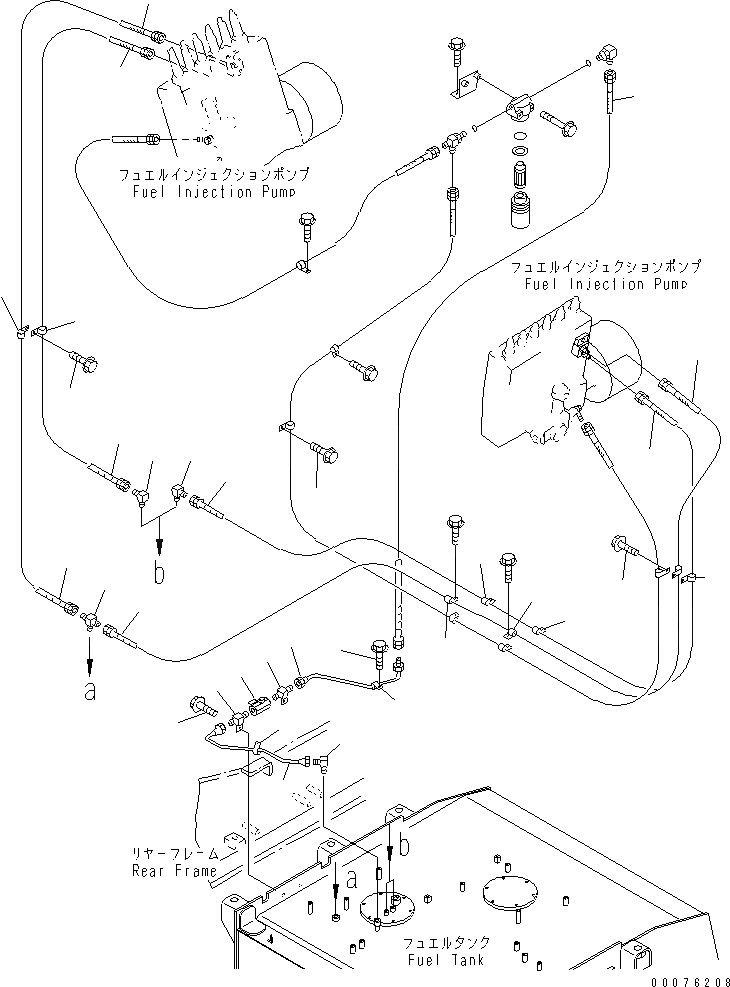 フュエルインジェクションポンプ
Fuel Injection Pump

フュエルインジェクションポンプ
Fuel Injection Pump

b

a

リヤーフレーム
Rear Frame

b

a

フュエルタンク
Fuel Tank

00076208