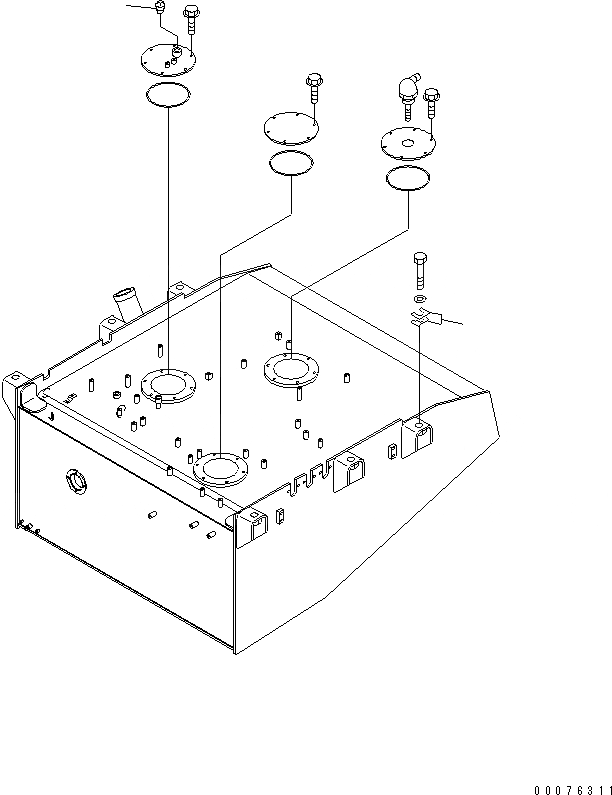 00076311