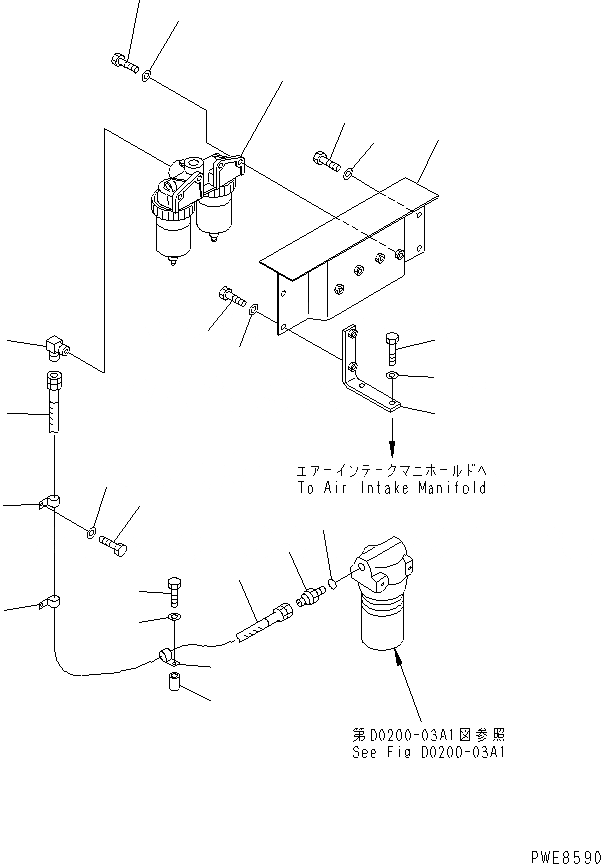 エアーインテークマニホールドへ
To Air Intake Manifold

第D0200-03A1図参照
See Fig D0200-03A1

PWE8590