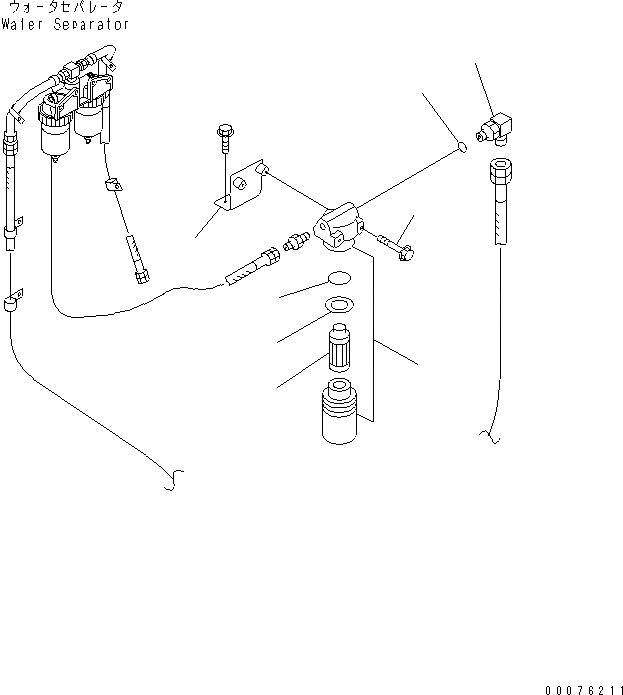 ウォータセパレータ
Water Separator

00076211