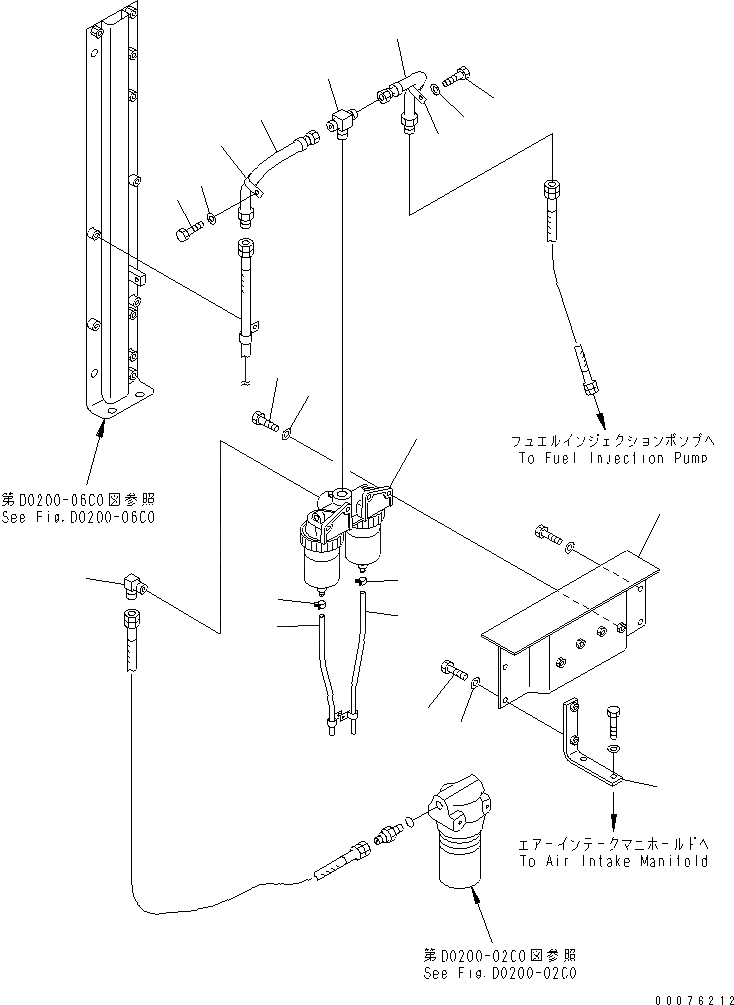 フュエルインジェクションポンプへ
To Fuel Injection Pump

第D0200-06C0図参照
See Fig.D0200-06C0

エアーインテークマニホールドへ
To Air Intake Manifold

第D0200-02C0図参照
See Fig.D0200-02C0

00076212