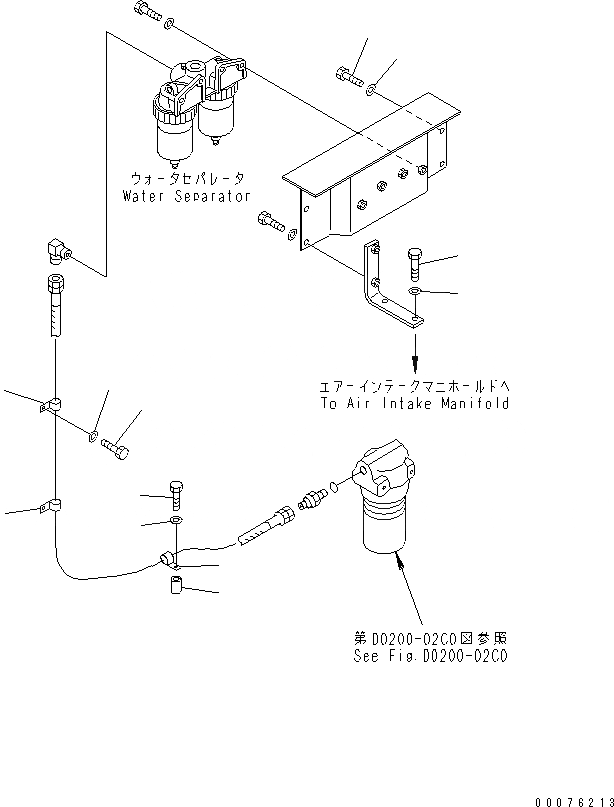 ウォータセパレータ
Water Separator

エアーインテークマニホールドへ
To Air Intake Manifold

第D0200-02C0図参照
See Fig.D0200-02C0

00076213