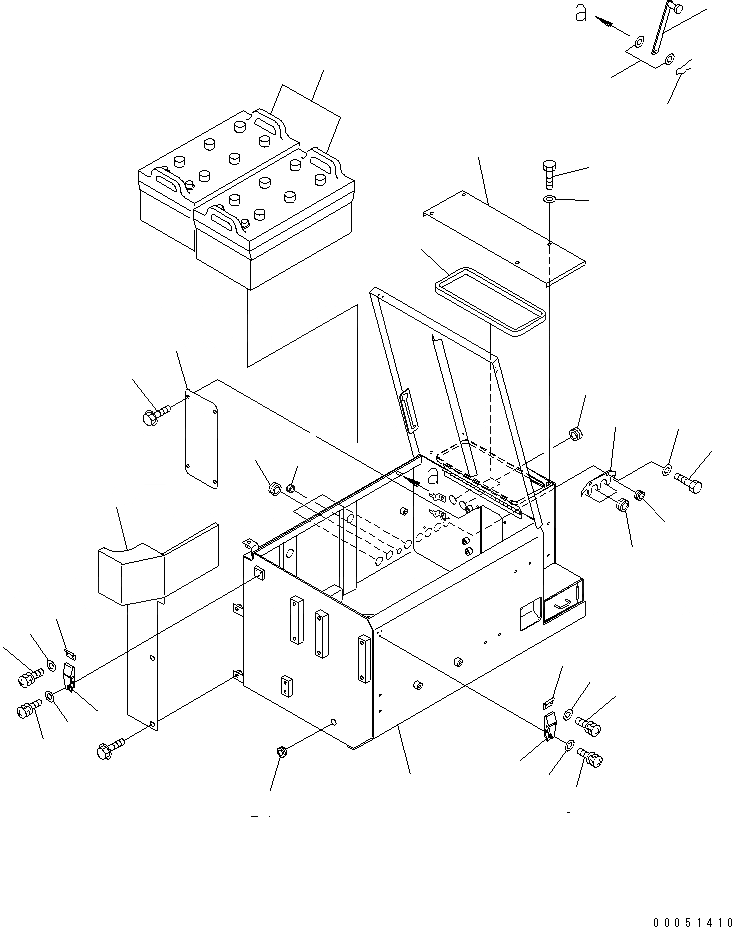 a
a
00051410