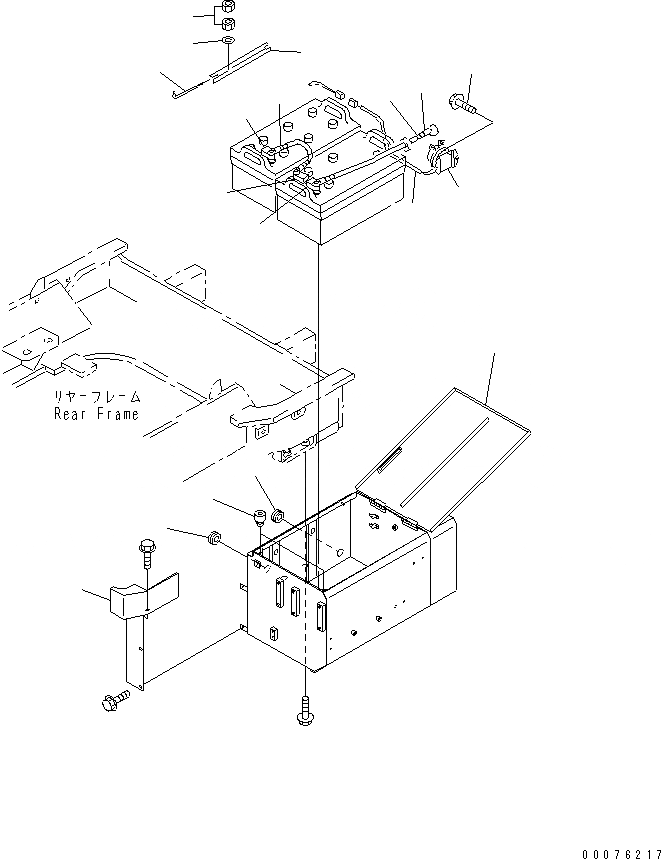 リヤーフレーム
Rear Frame

00076217