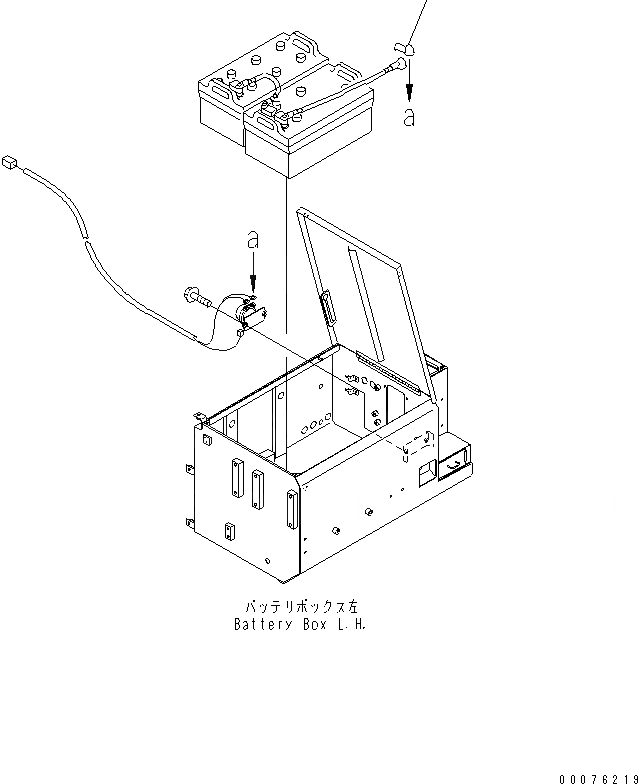 a

a

バッテリボックス左
Battery Box L.H.

00076219