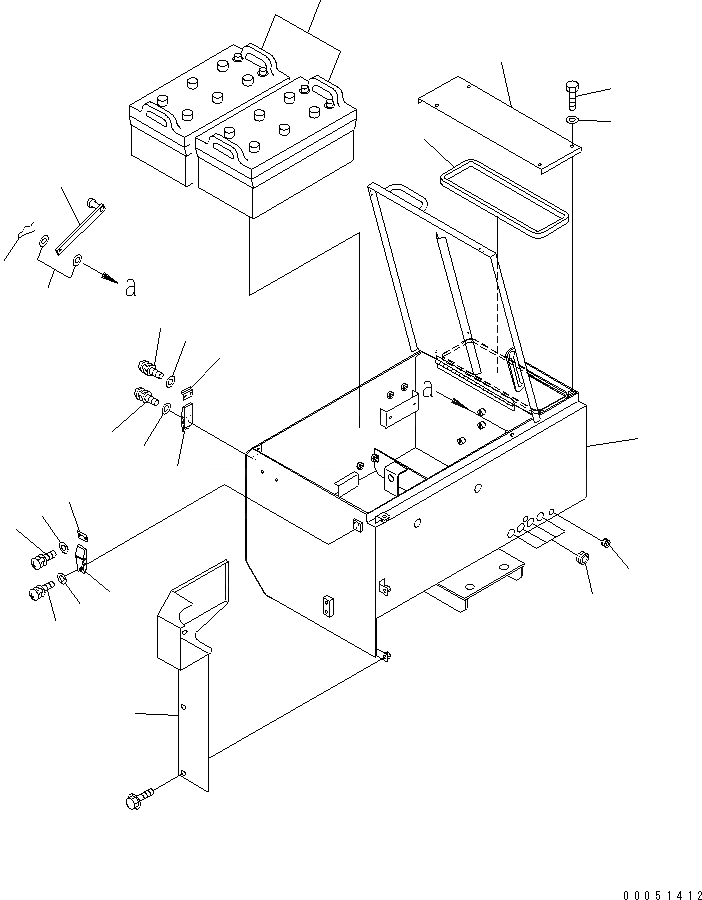 a

a

00051412