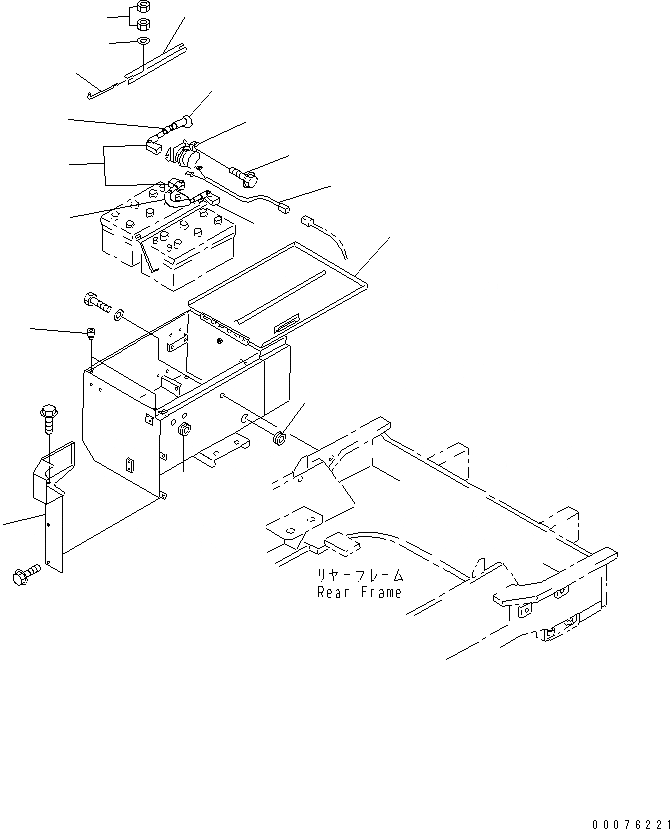 リヤーフレーム
Rear Frame

00076221