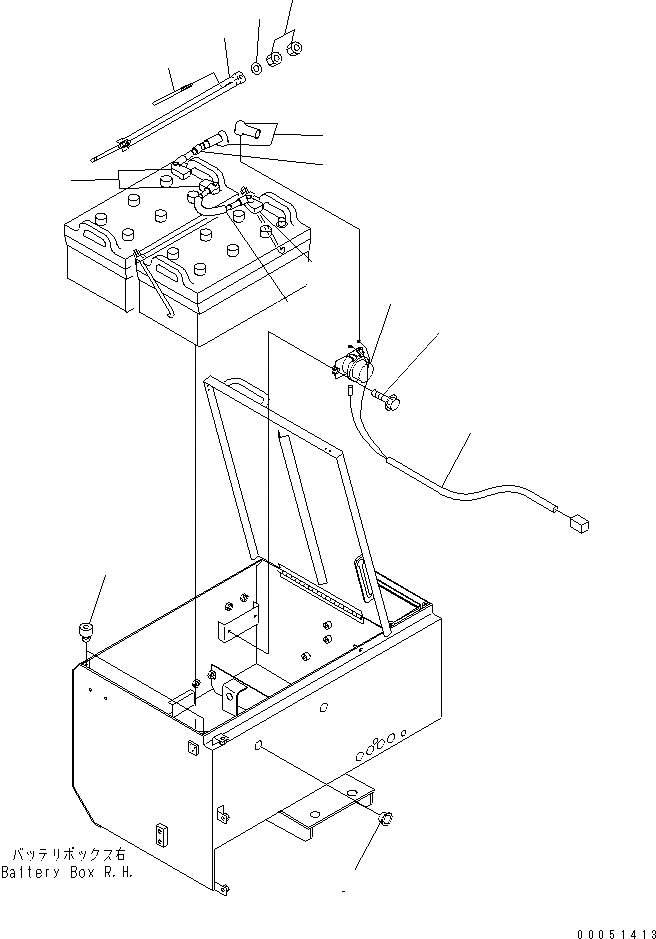 バッテリボックス右
Battery Box R.H.

00051413