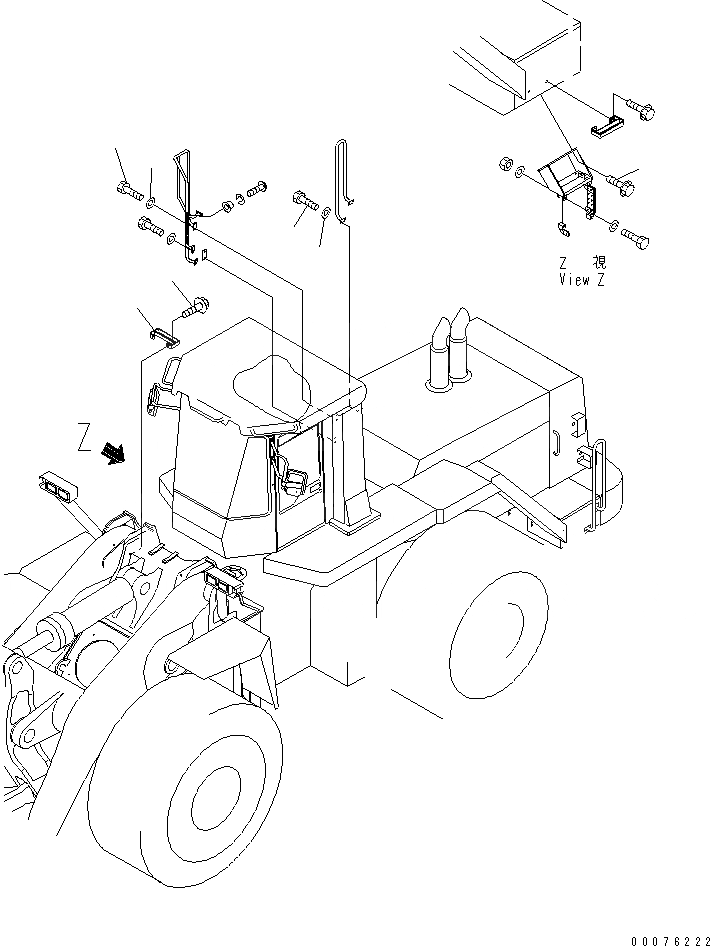 Z 視
View Z

Z

00076222