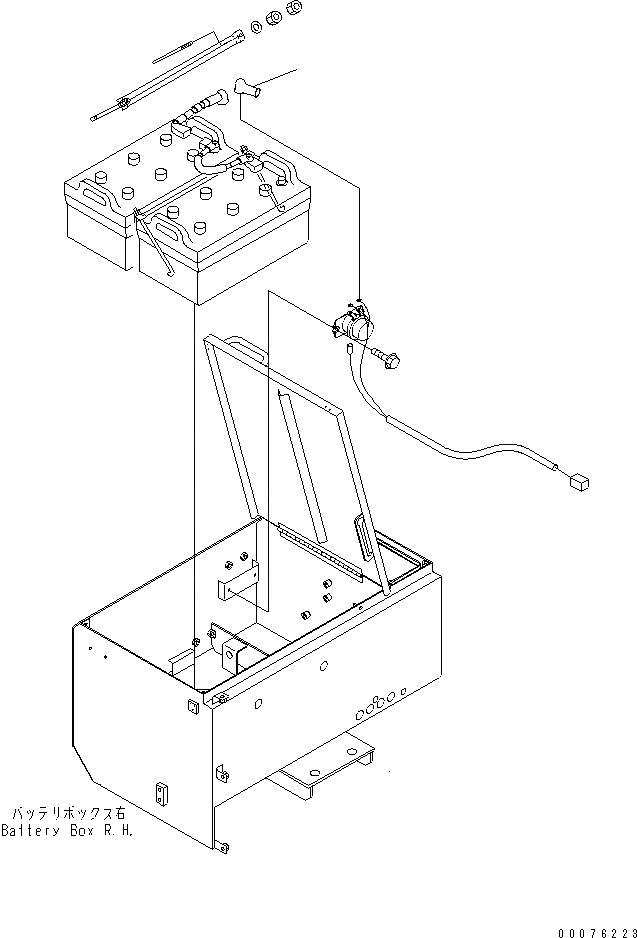 バッテリボックス右
Battery Box R.H.

00076223