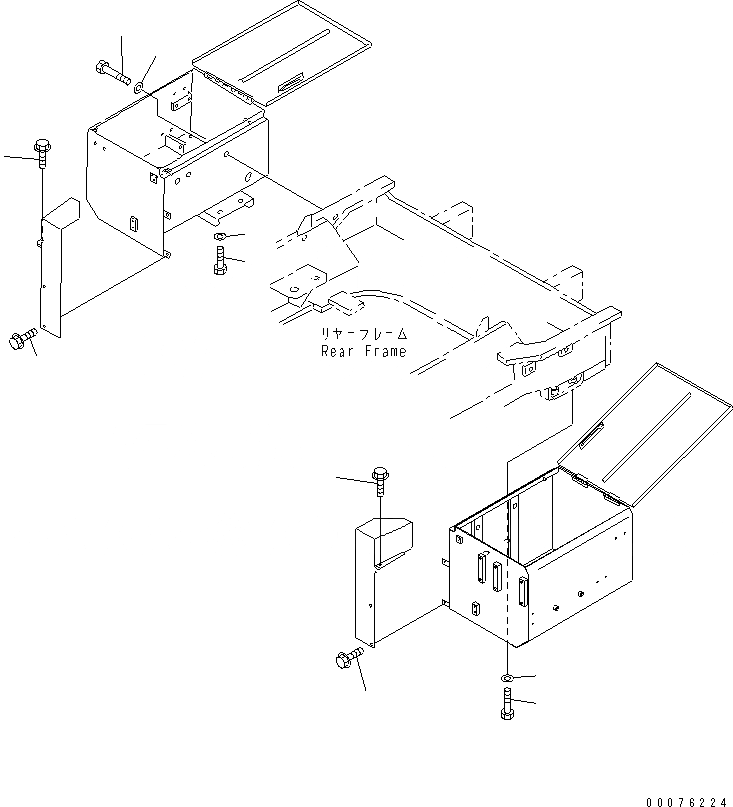 リヤーフレーム
Rear Frame

00076224