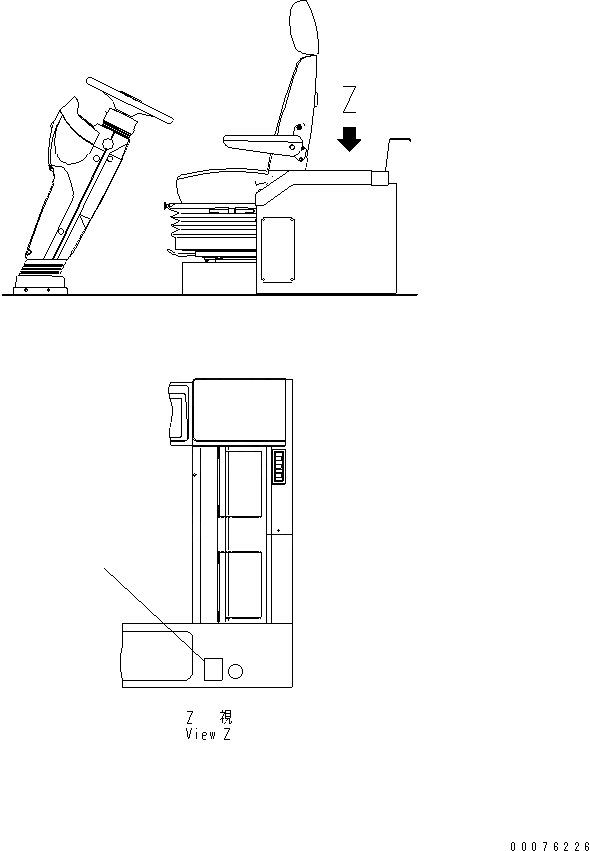 Z

Z 視
View Z

00076226