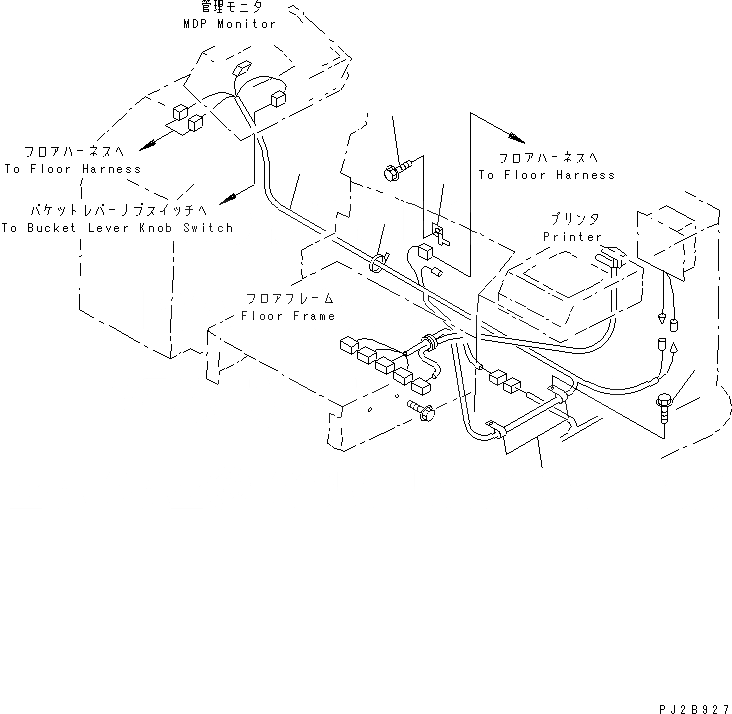 管理モニタ
MDP Monitor

フロアハーネスへ
To Floor Harness

バケットレバーノブスイッチへ
To Bucket Lever Knob Switch

フロアハーネスへ
To Floor Harness

プリンタ
Printer

フロアフレーム
Floor Frame

PJ2B927