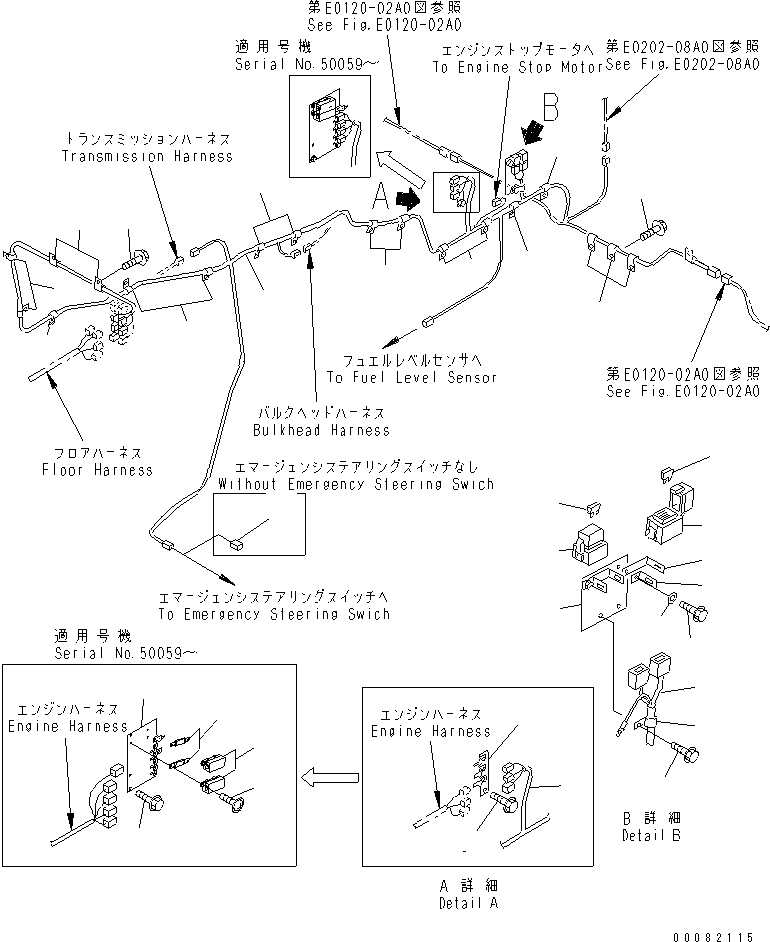 第E0120-02A0図参照
See Fig.E0120-02A0

適用号機
Serial No.50059～

エンジンストップモータへ
To Engine Stop Motor

第E0202-08A0図参照
See Fig.E0202-08A0

B

トランスミッションハーネス
Transmission Harness

A

フュエルレベルセンサへ
To Fuel Level Sensor

第E0120-02A0図参照
See Fig.E0120-02A0

バルクヘッドハーネス
Bulkhead Harness

フロアハーネス
Floor Harness

エマージェンシステアリングスイッチなし
Without Emergency Steering Swich

エマージェンシステアリングスイッチへ
To Emergency Steering Swich

適用号機
Serial No.50059～

エンジンハーネス
Engine Harness

エンジンハーネス
Engine Harness

B 詳細
Detail B

A 詳細
Detail A

00082115